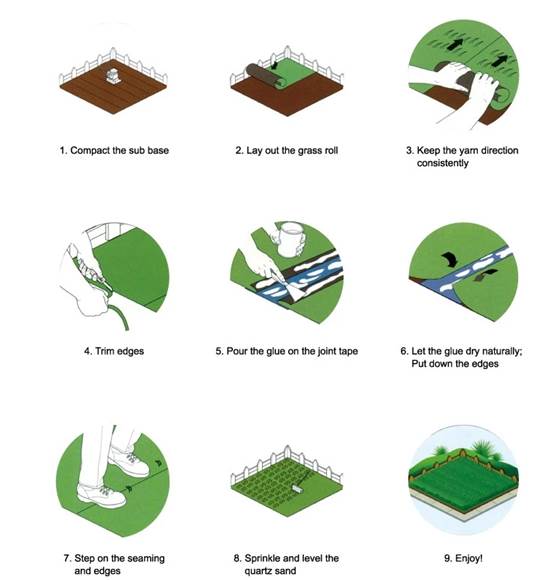 1. Compact the sub base

2. Lay out the grass roll

3. Keep the yarn direction consistently

4. Trim edges

5. Pour the glue on the joint tape

6. Let the glue dry naturally; Put down the edges

7. Step on the seaming and edges

8. Sprinkle and level the quartz sand

9. Enjoy!